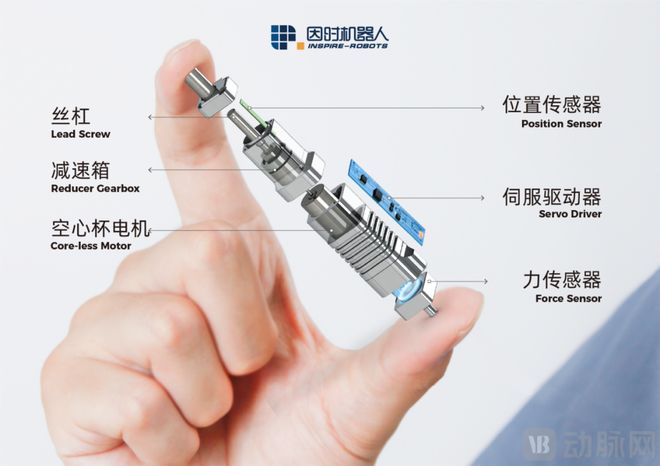 因时机器人
INSPIRE-ROBOTS

丝杠
Lead Screw

减速箱
Reducer Gearbox

空心杯电机
Core-less Motor

位置传感器
Position Sensor

伺服驱动器
Servo Driver

力传感器
Force Sensor

VB 动脉网